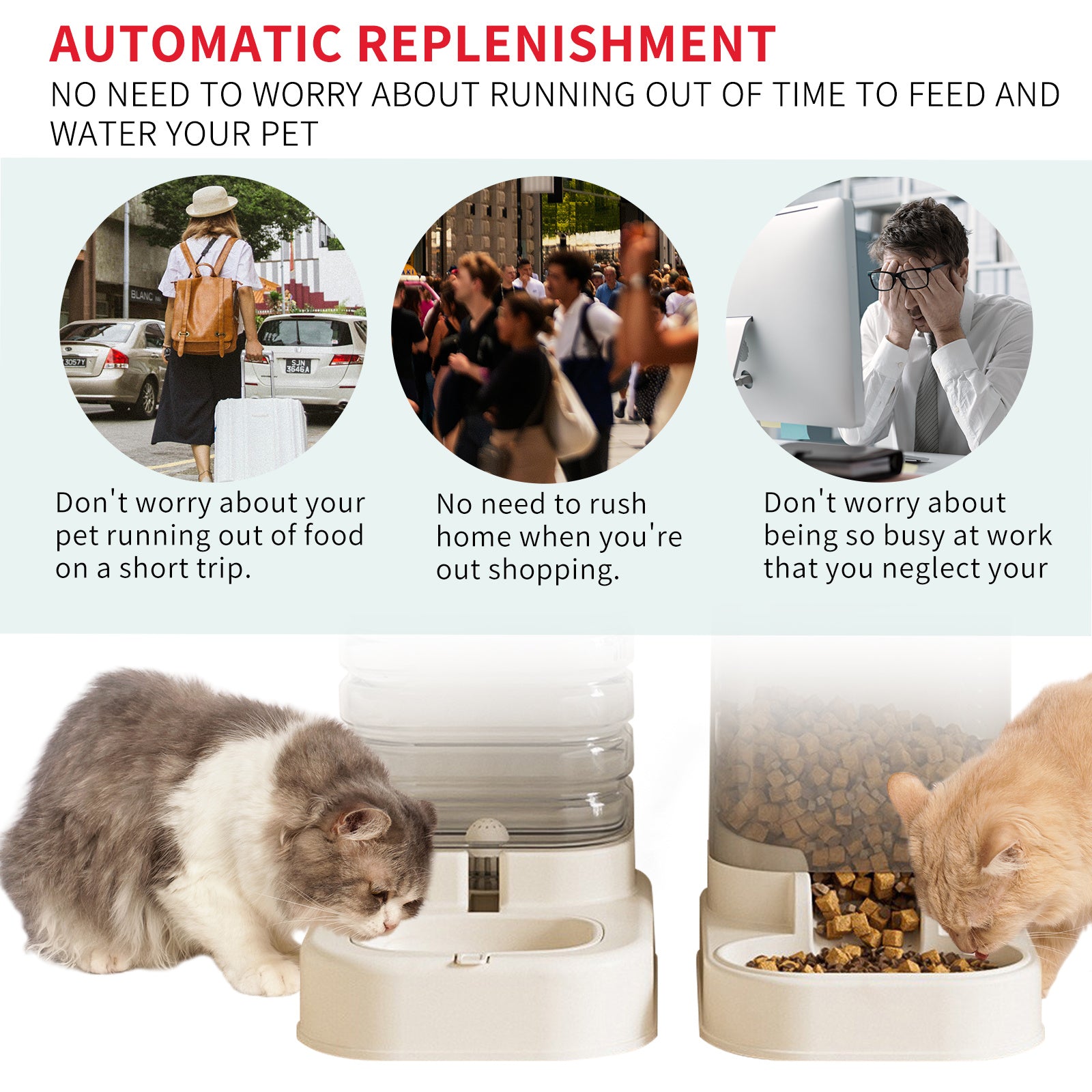 AUTOMATIC REPLENISHMENT
NO NEED TO WORRY ABOUT RUNNING OUT OF TIME TO FEED AND WATER YOUR PET

BLANC

3057Y

SJN 3646A

Don't worry about your pet running out of food on a short trip.

No need to rush home when you're out shopping.

Don't worry about being so busy at work that you neglect your