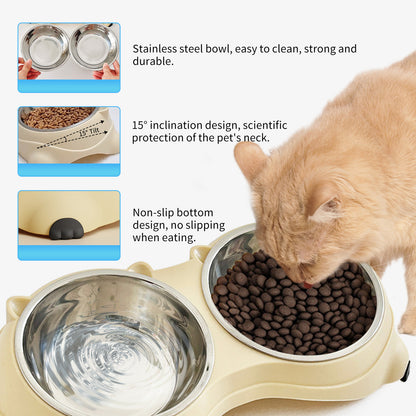 Stainless steel bowl, easy to clean, strong and durable.

15° Tilt

15° inclination design, scientific protection of the pet's neck.

Non-slip bottom design, no slipping when eating.