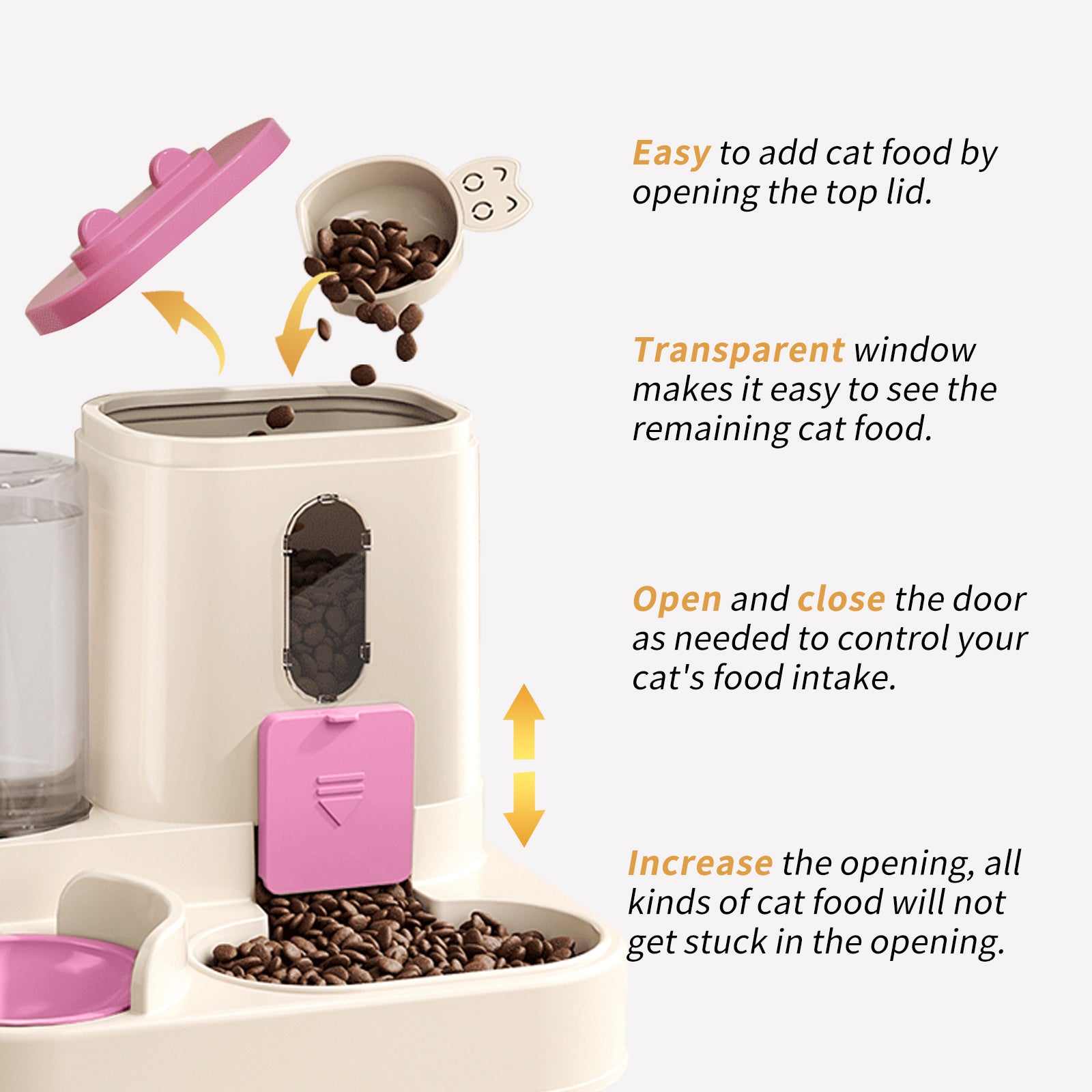 Easy to add cat food by opening the top lid.

Transparent window makes it easy to see the remaining cat food.

Open and close the door as needed to control your cat's food intake.

Increase the opening, all kinds of cat food will not get stuck in the opening.