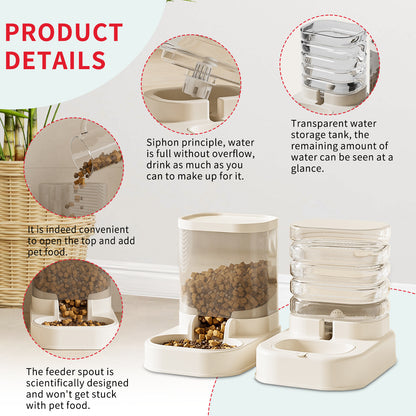 PRODUCT DETAILS

Siphon principle, water is full without overflow, drink as much as you can to make up for it.

Transparent water storage tank, the remaining amount of water can be seen at a glance.

It is indeed convenient to open the top and add pet food.

The feeder spout is scientifically designed and won't get stuck with pet food.